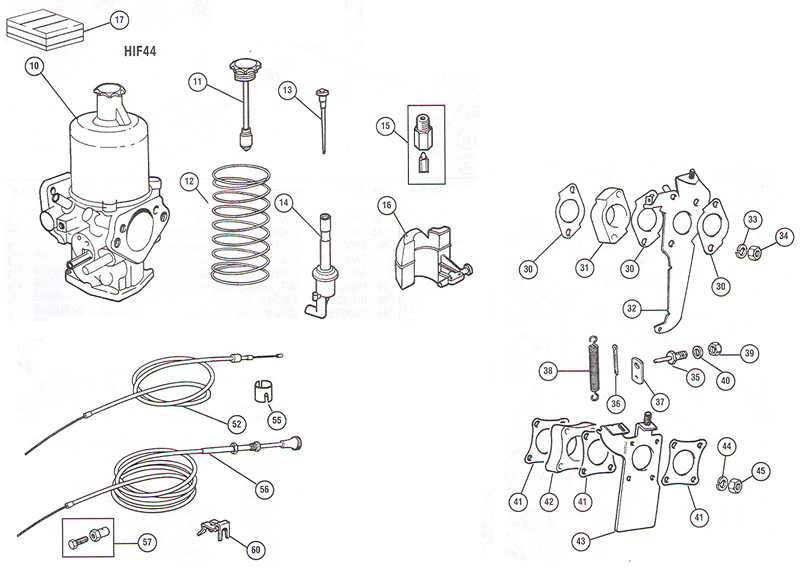 17
HIF44
10
11
13
15
12
14
16
30
31
30
30
33
34
32
38
36
37
35
40
39
52
55
56
57
60
41
42
41
43
41
44
45